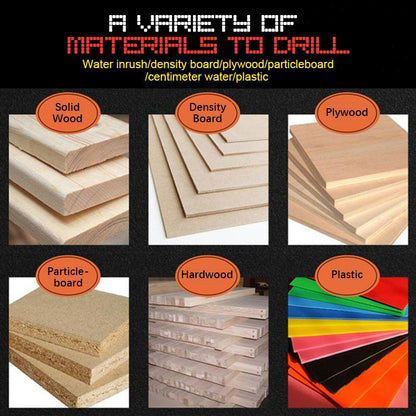 A VARIETY OF
MATERIALS TO DRILL

Water inrush/density board/plywood/particleboard /centimeter water/plastic

Solid Wood

Density Board

Plywood

Particle-board

Hardwood

Plastic